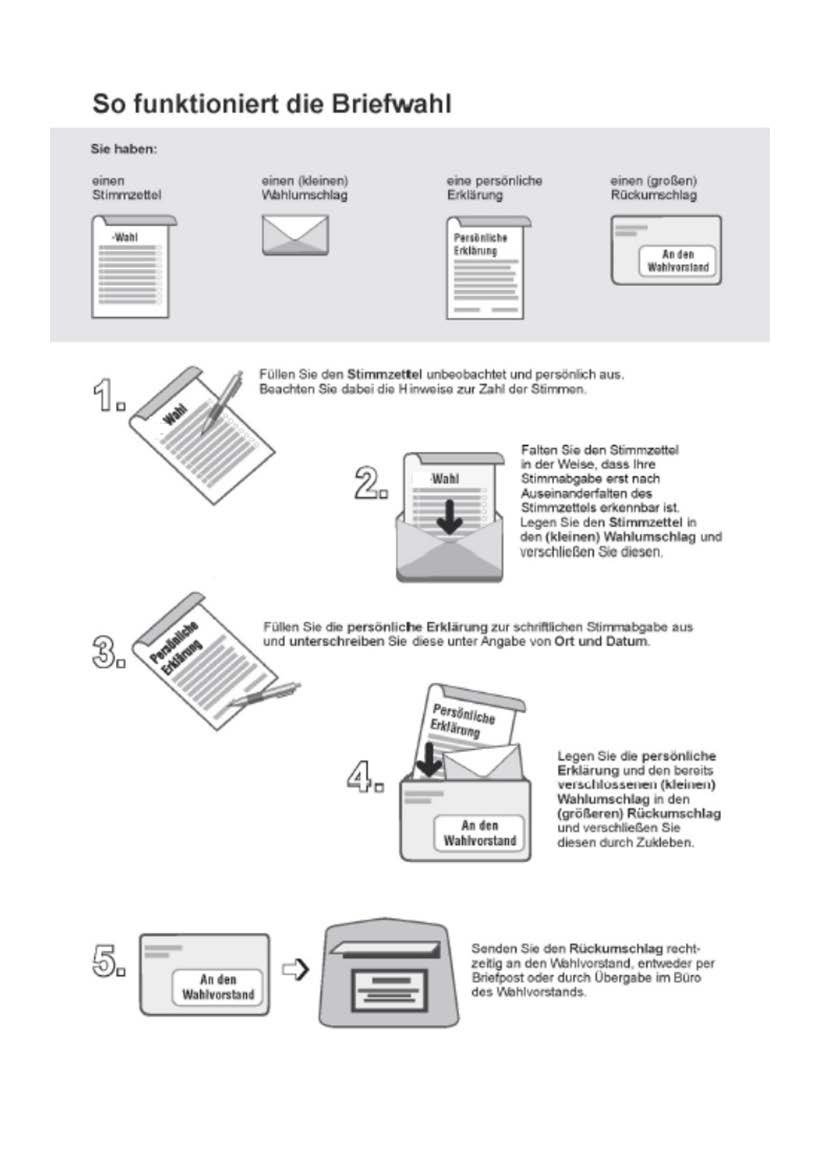 So funktioniert die Briefwahl

Sie haben:

einen Stimmzettel

-Wahl

einen (kleinen) Wahlumschlag

eine persönliche Erklärung

Persönliche Erklärung

einen (großen) Rückumschlag

An den Wahlvorstand

1.

Wahl

Füllen Sie den Stimmzettel unbeobachtet und persönlich aus. Beachten Sie dabei die Hinweise zur Zahl der Stimmen.

2.

-Wahl

Falten Sie den Stimmzettel in der Weise, dass Ihre Stimmabgabe erst nach Auseinanderfalten des Stimmzettels erkennbar ist. Legen Sie den Stimmzettel in den (kleinen) Wahlumschlag und verschließen Sie diesen.

3.

Persönliche Erklärung

Füllen Sie die persönliche Erklärung zur schriftlichen Stimmabgabe aus und unterschreiben Sie diese unter Angabe von Ort und Datum.

4.

Persönliche Erklärung

An den Wahlvorstand

Legen Sie die persönliche Erklärung und den bereits verschlossenen (kleinen) Wahlumschlag in den (größeren) Rückumschlag und verschließen Sie diesen durch Zukleben.

5.

An den Wahlvorstand

Senden Sie den Rückumschlag rechtzeitig an den Wahlvorstand, entweder per Briefpost oder durch Übergabe im Büro des Wahlvorstands.